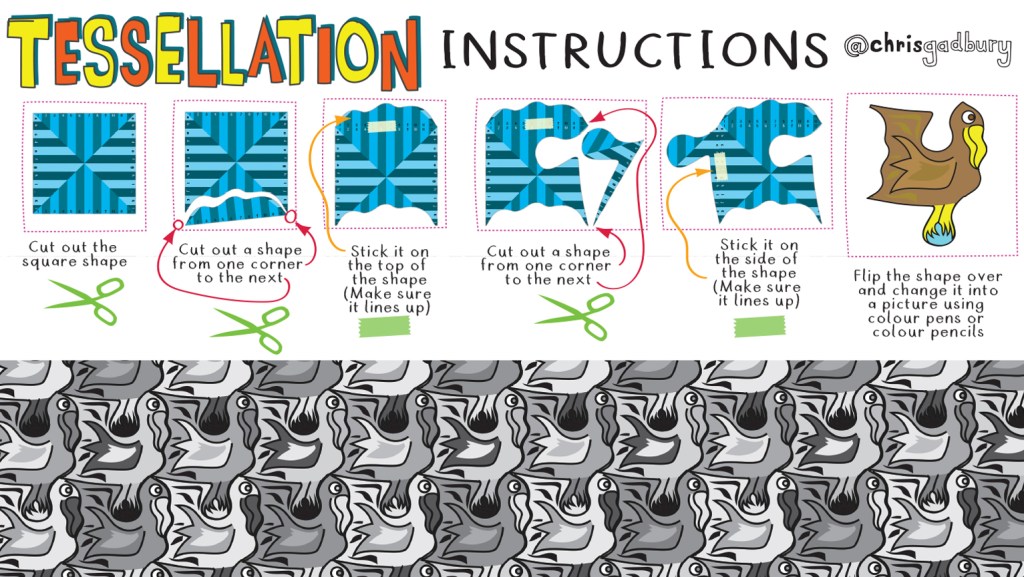 TESSELLATION INSTRUCTIONS @chrisgadbury

Cut out the square shape

Cut out a shape from one corner to the next

Stick it on the top of the shape (Make sure it lines up)

Cut out a shape from one corner to the next

Stick it on the side of the shape (Make sure it lines up)

Flip the shape over and change it into a picture using colour pens or colour pencils