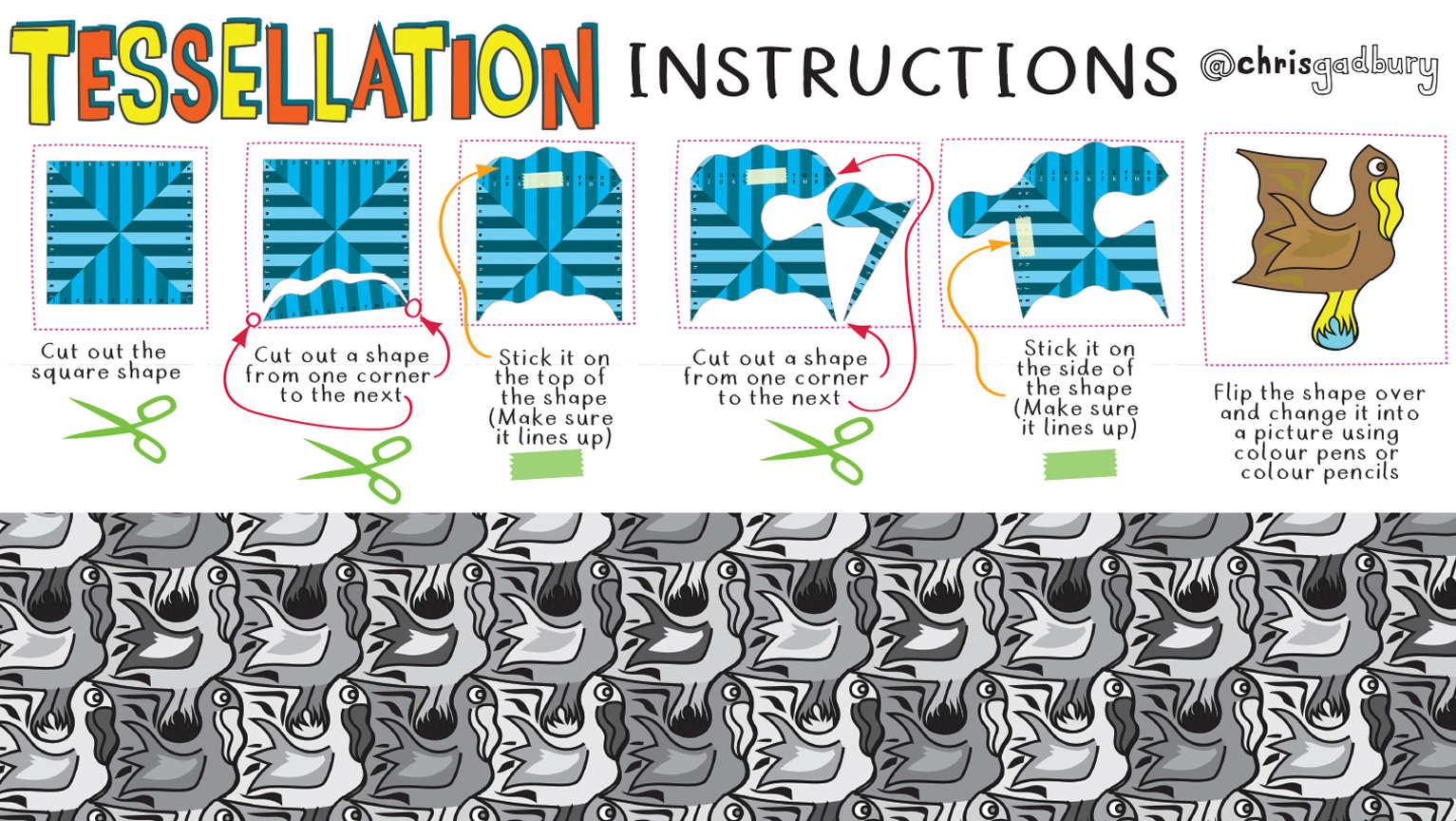 TESSELLATION INSTRUCTIONS @chrisgadbury

Cut out the square shape

Cut out a shape from one corner to the next

Stick it on the top of the shape (Make sure it lines up)

Cut out a shape from one corner to the next

Stick it on the side of the shape (Make sure it lines up)

Flip the shape over and change it into a picture using colour pens or colour pencils