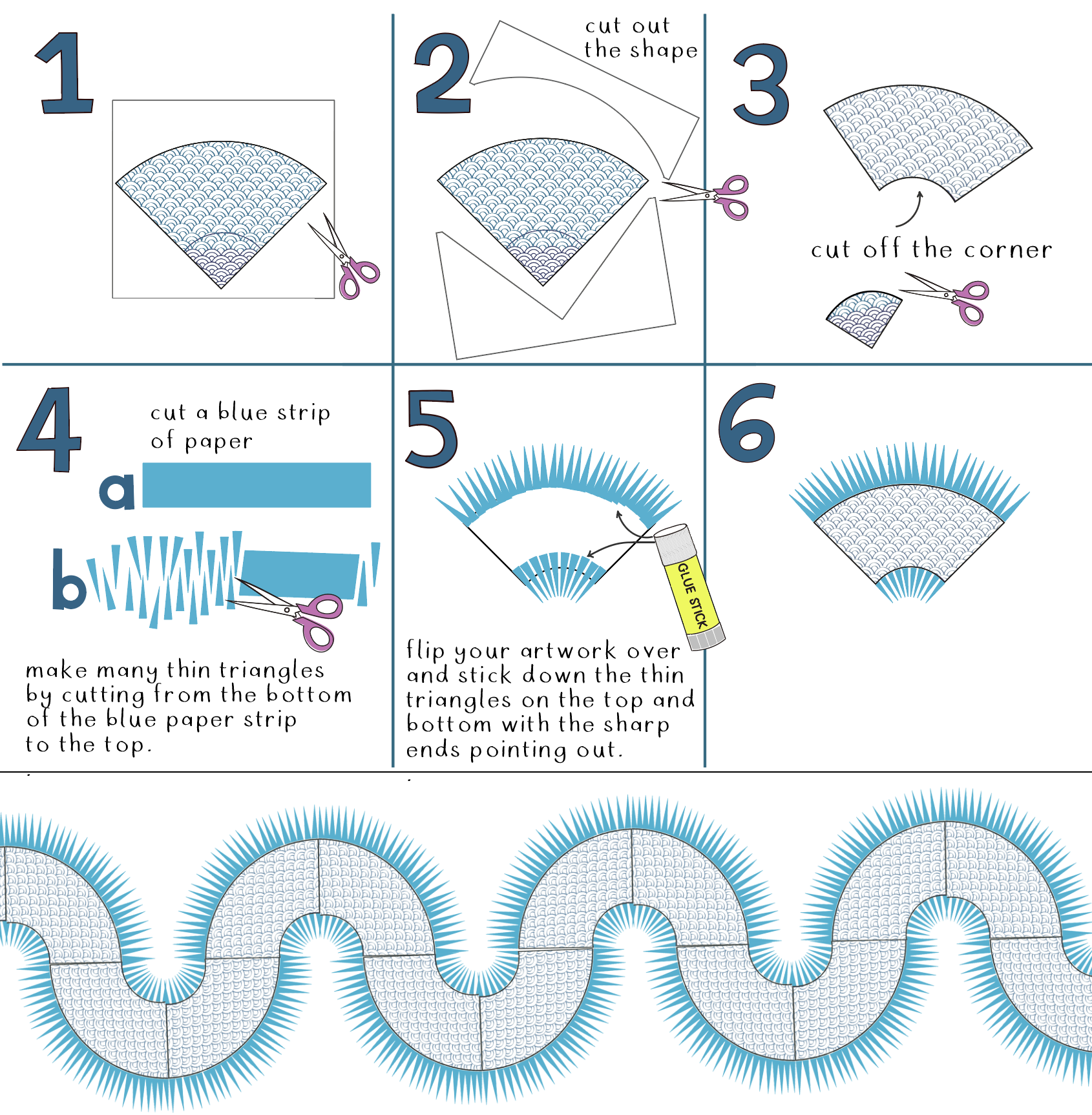 1

2

cut out the shape

3

cut off the corner

4

cut a blue strip of paper

a

b

make many thin triangles by cutting from the bottom of the blue paper strip to the top.

5

GLUE STICK

flip your artwork over and stick down the thin triangles on the top and bottom with the sharp ends pointing out.

6