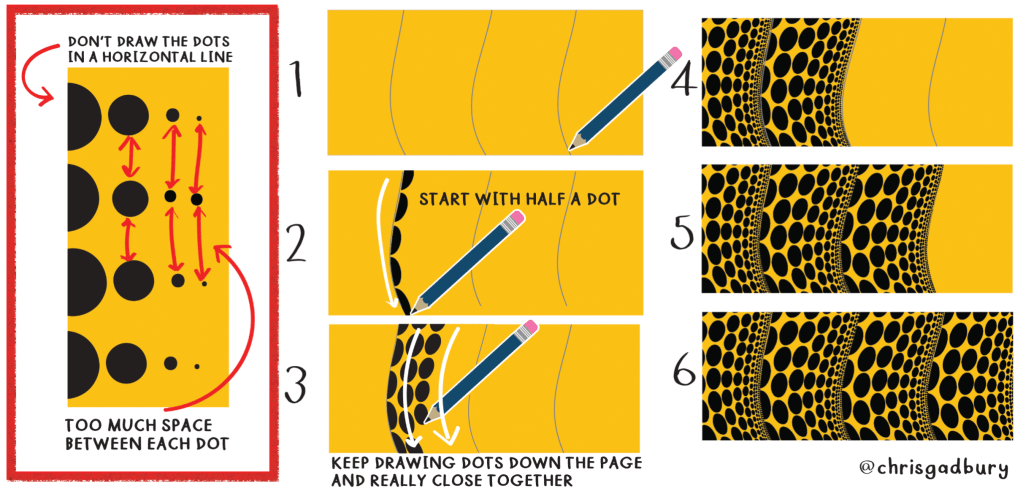 DON'T DRAW THE DOTS IN A HORIZONTAL LINE

TOO MUCH SPACE BETWEEN EACH DOT

1

2

START WITH HALF A DOT

3

KEEP DRAWING DOTS DOWN THE PAGE AND REALLY CLOSE TOGETHER

4

5

6

@chrisgadbury