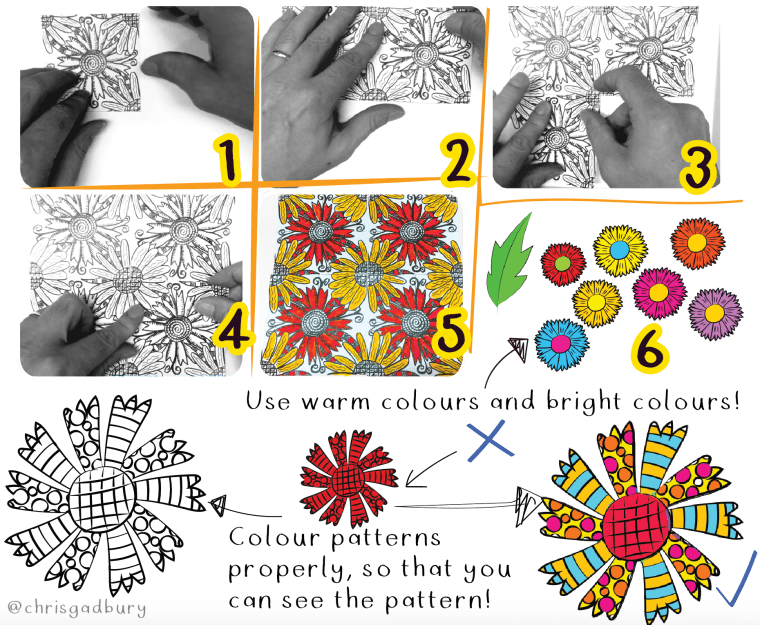 1

2

3

4

5

6

Use warm colours and bright colours!

Colour patterns properly, so that you can see the pattern!

@chrisgadbury