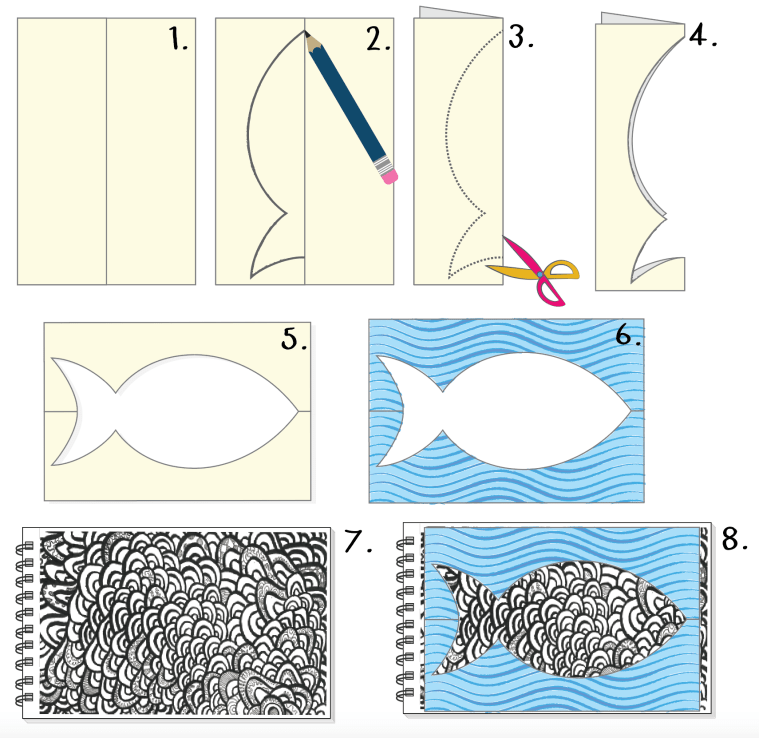 1.

2.

3.

4.

5.

6.

7.

8.