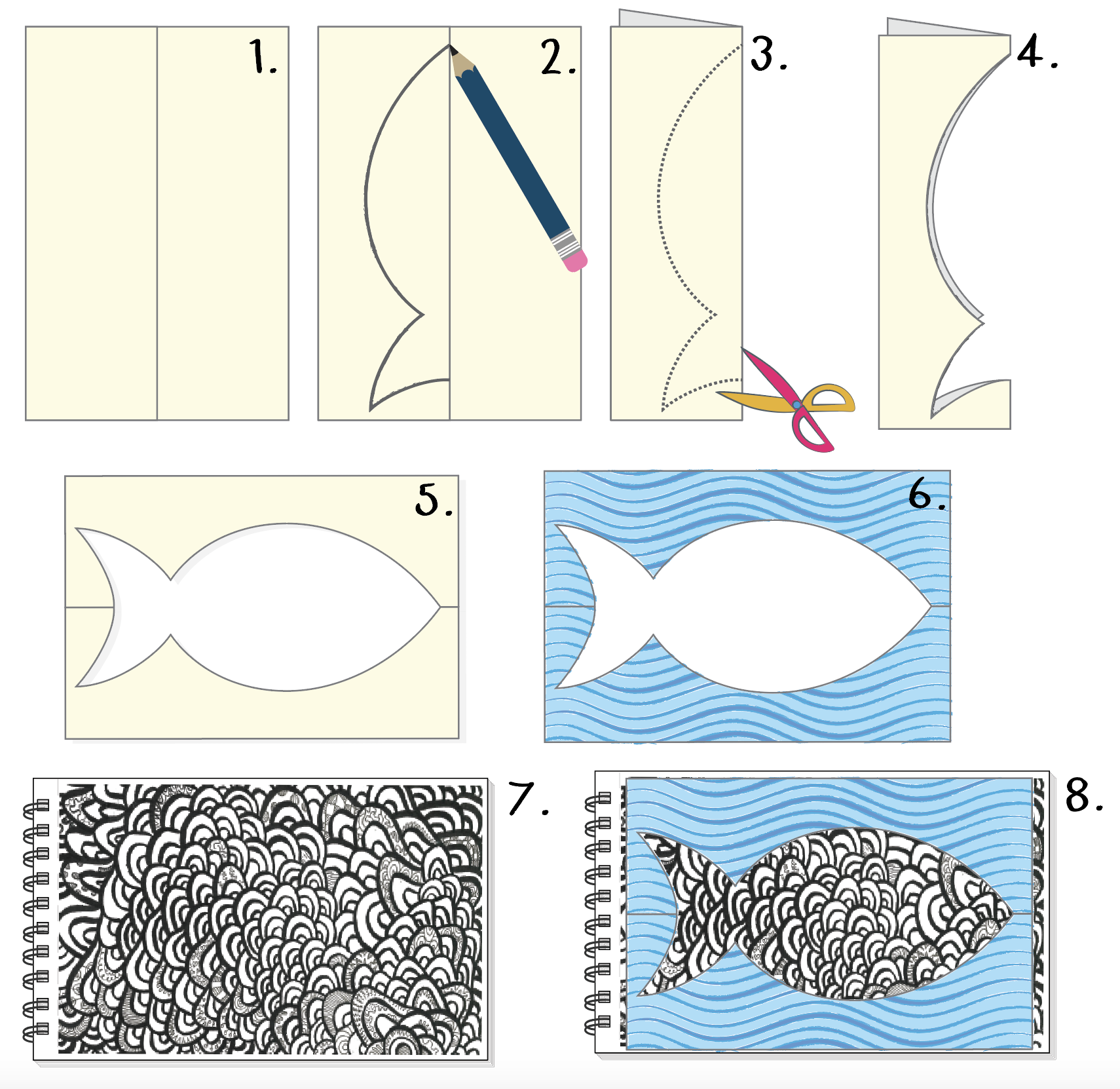 1.

2.

3.

4.

5.

6.

7.

8.